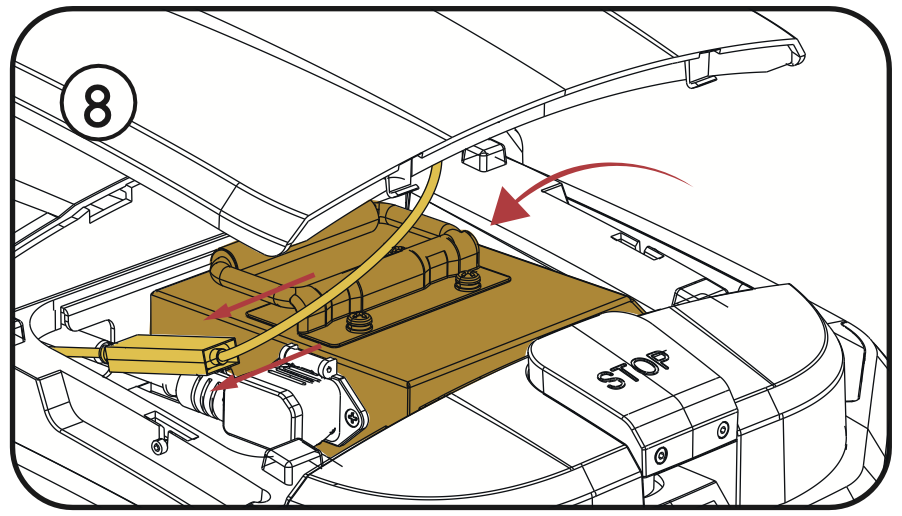 8

STOP