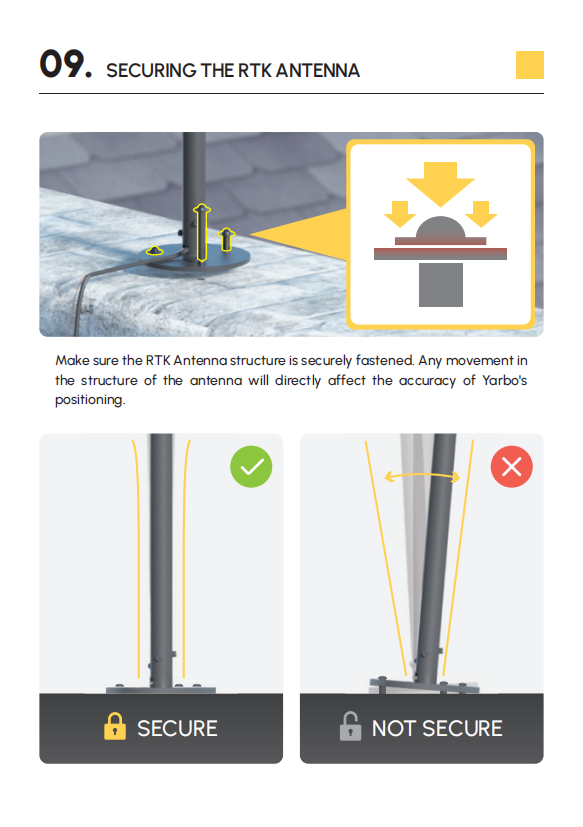 09. SECURING THE RTK ANTENNA

Make sure the RTK Antenna structure is securely fastened. Any movement in the structure of the antenna will directly affect the accuracy of Yarbo's positioning.

SECURE

NOT SECURE