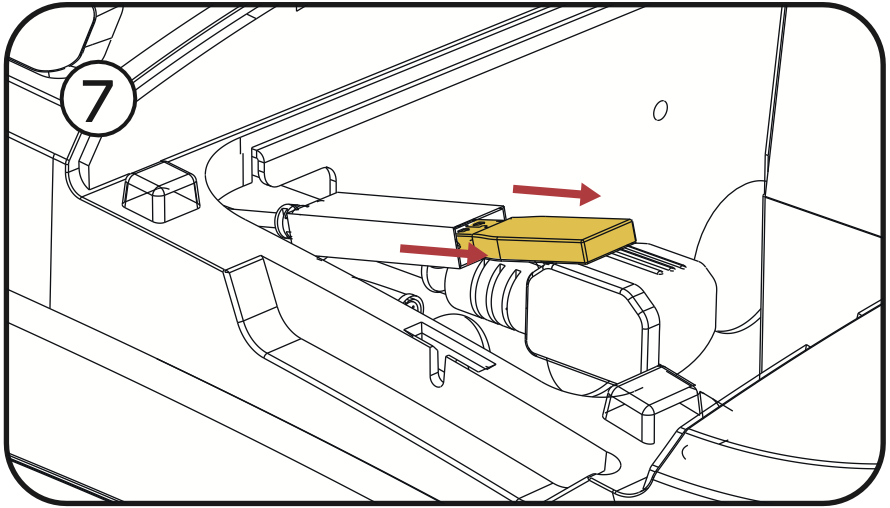 7