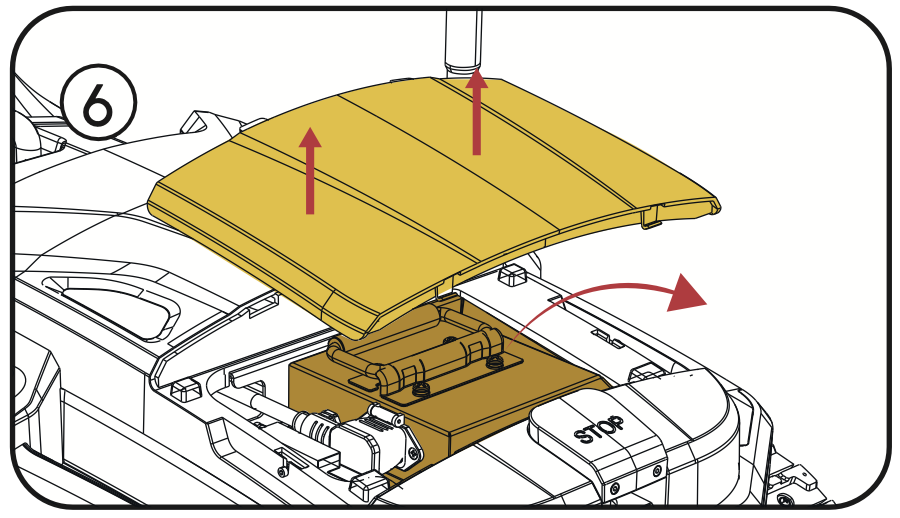 6

STOP